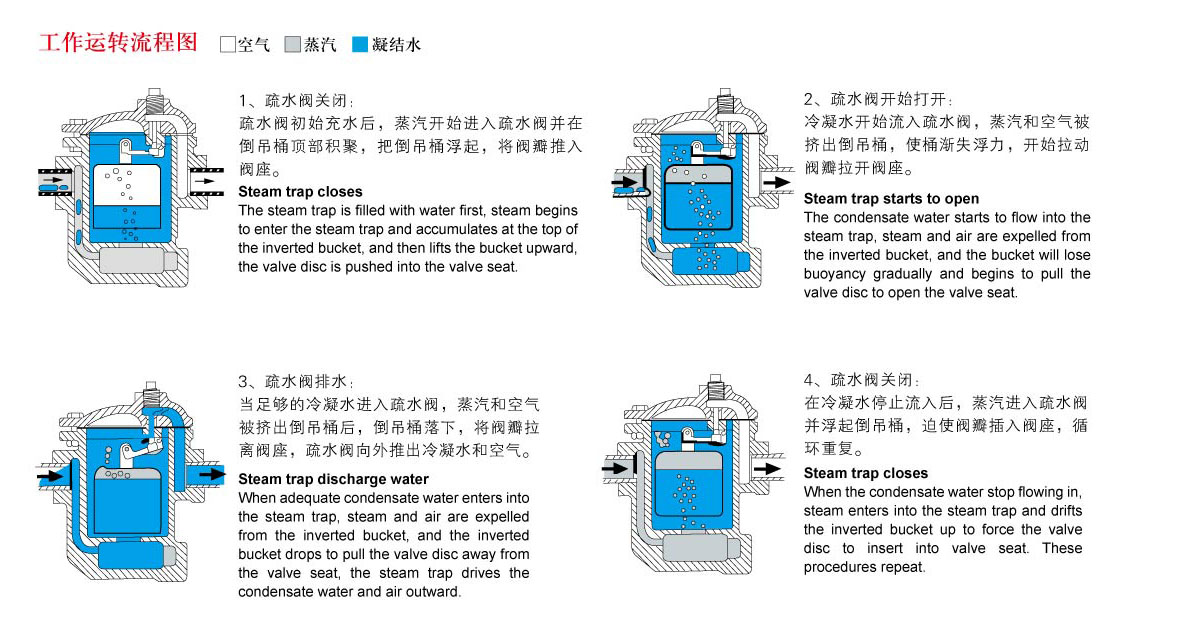 工作运转流程图 空气 蒸汽 凝结水

1、疏水阀关闭：
疏水阀初始充水后，蒸汽开始进入疏水阀并在倒吊桶顶部积聚，把倒吊桶浮起，将阀瓣推入阀座。

Steam trap closes
The steam trap is filled with water first, steam begins to enter the steam trap and accumulates at the top of the inverted bucket, and then lifts the bucket upward, the valve disc is pushed into the valve seat.

2、疏水阀开始打开：
冷凝水开始流入疏水阀，蒸汽和空气被挤出倒吊桶，使桶渐失浮力，开始拉动阀瓣拉开阀座。

Steam trap starts to open
The condensate water starts to flow into the steam trap, steam and air are expelled from the inverted bucket, and the bucket will lose buoyancy gradually and begins to pull the valve disc to open the valve seat.

3、疏水阀排水：
当足够的冷凝水进入疏水阀，蒸汽和空气被挤出倒吊桶后，倒吊桶落下，将阀瓣拉离阀座，疏水阀向外推出冷凝水和空气。

Steam trap discharge water
When adequate condensate water enters into the steam trap, steam and air are expelled from the inverted bucket, and the inverted bucket drops to pull the valve disc away from the valve seat, the steam trap drives the condensate water and air outward.

4、疏水阀关闭：
在冷凝水停止流入后，蒸汽进入疏水阀并浮起倒吊桶，迫使阀瓣插入阀座，循环重复。

Steam trap closes
When the condensate water stop flowing in, steam enters into the steam trap and drifts the inverted bucket up to force the valve disc to insert into valve seat. These procedures repeat.