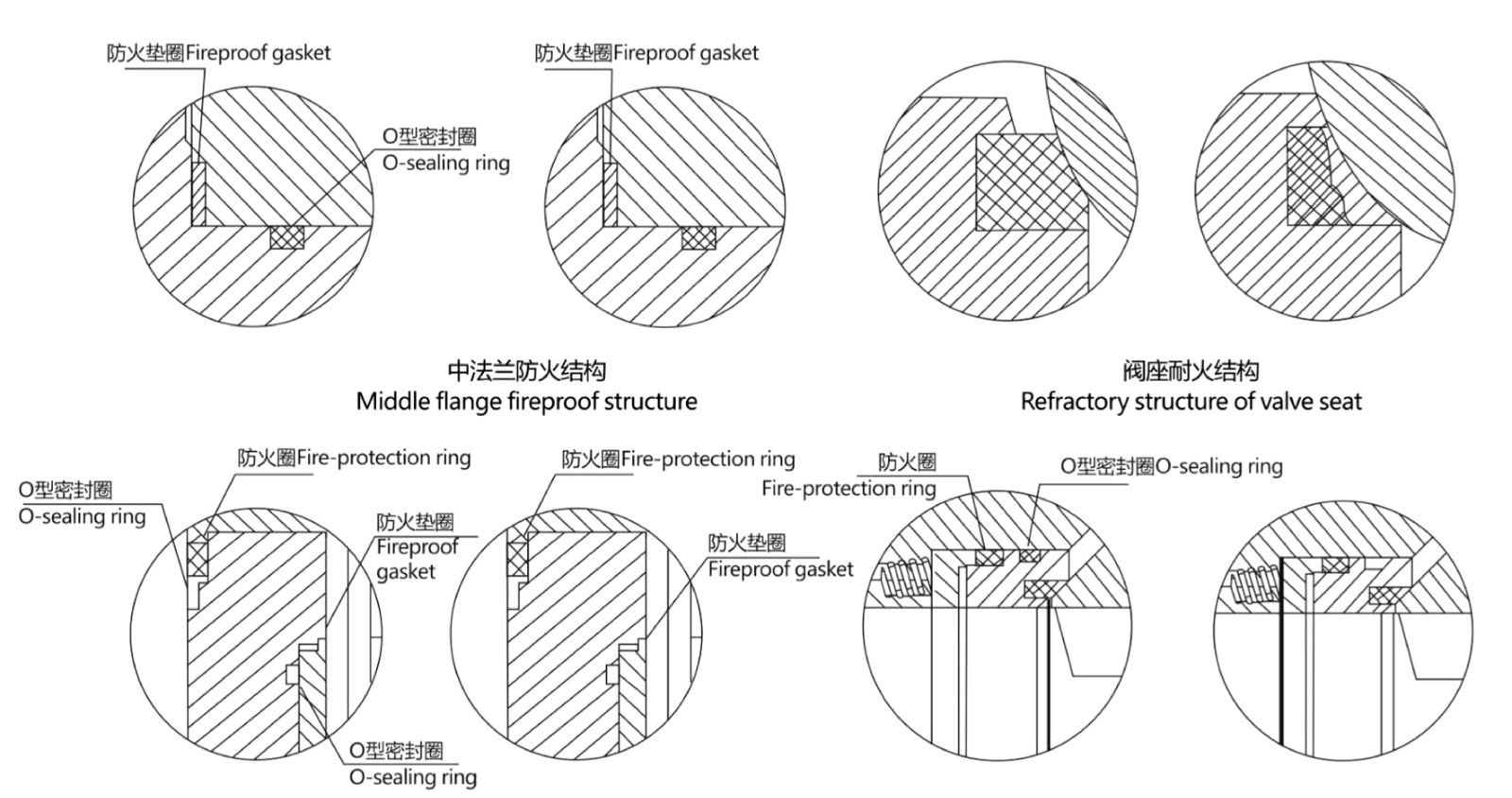 防火垫圈Fireproof gasket

O型密封圈
O-sealing ring

防火垫圈Fireproof gasket

中法兰防火结构
Middle flange fireproof structure

阀座耐火结构
Refractory structure of valve seat

防火圈Fire-protection ring

O型密封圈
O-sealing ring

防火垫圈
Fireproof
gasket

O型密封圈
O-sealing ring

防火圈Fire-protection ring

防火垫圈
Fireproof gasket

防火圈
Fire-protection ring

O型密封圈O-sealing ring